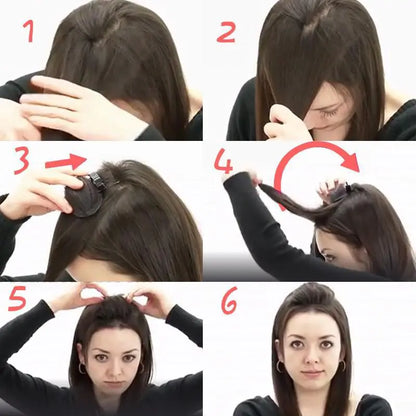 1

2

3

4

5

6